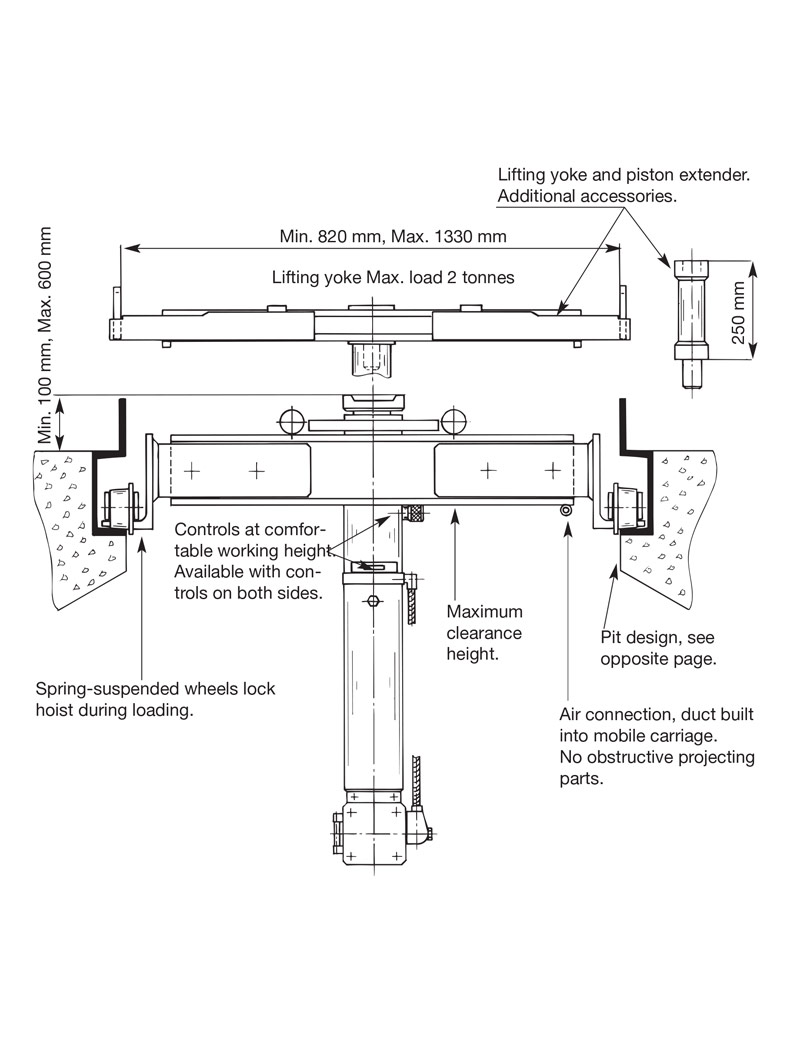 Lifting yoke and piston extender.
Additional accessories.

Min. 820 mm, Max. 1330 mm

Lifting yoke Max. load 2 tonnes

250 mm

Min. 100 mm, Max. 600 mm

Controls at comfortable working height. Available with controls on both sides.

Maximum clearance height.

Pit design, see opposite page.

Spring-suspended wheels lock hoist during loading.

Air connection, duct built into mobile carriage. No obstructive projecting parts.