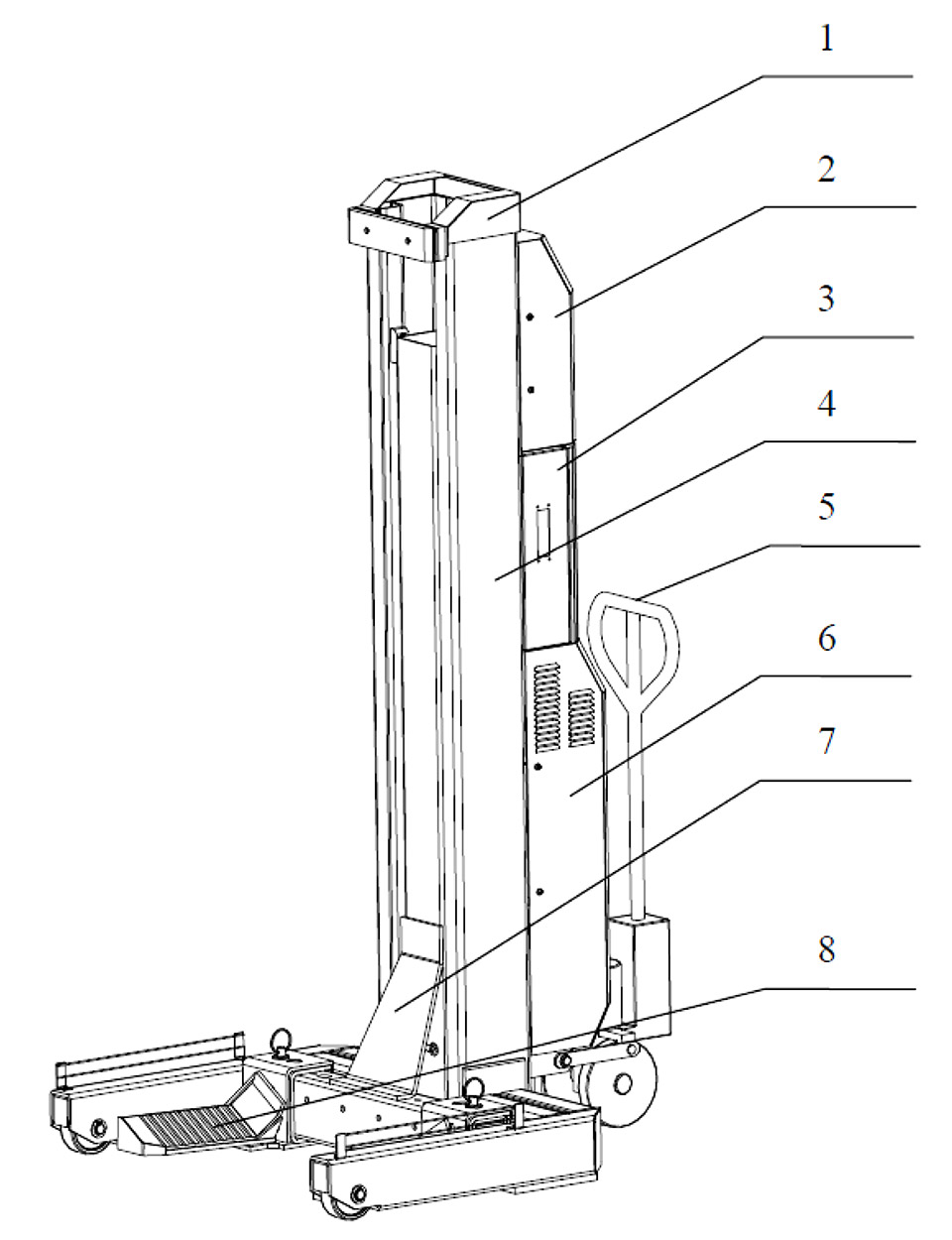 1
2
3
4
5
6
7
8